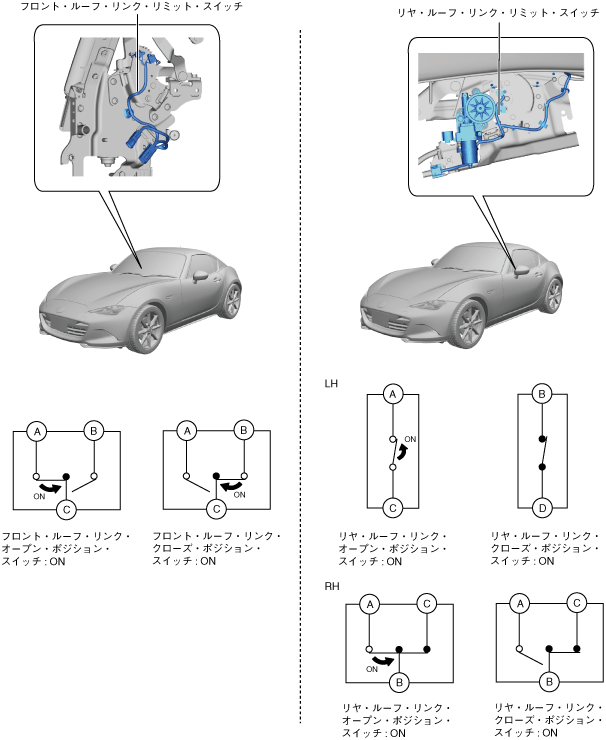 フロント・ルーフ・リンク・リミット・スイッチ

A B ON C

フロント・ルーフ・リンク・オープン・ポジション・スイッチ : ON

A B ON C

フロント・ルーフ・リンク・クローズ・ポジション・スイッチ : ON

リヤ・ルーフ・リンク・リミット・スイッチ

LH

A ON C

リヤ・ルーフ・リンク・オープン・ポジション・スイッチ : ON

B D

リヤ・ルーフ・リンク・クローズ・ポジション・スイッチ : ON

RH

A C ON B

リヤ・ルーフ・リンク・オープン・ポジション・スイッチ : ON

A C B

リヤ・ルーフ・リンク・クローズ・ポジション・スイッチ : ON