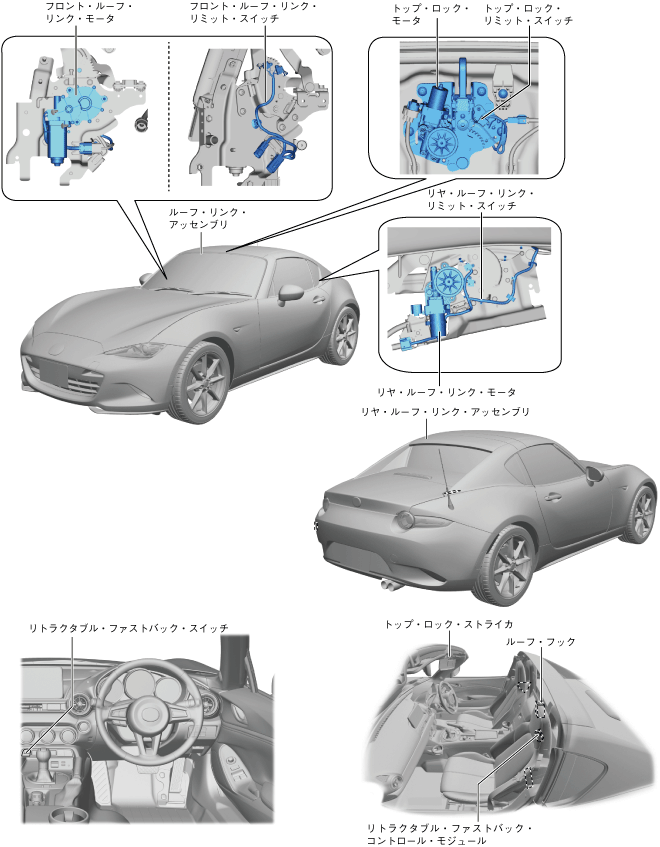 フロント・ルーフ・リンク・モータ

フロント・ルーフ・リンク・リミット・スイッチ

トップ・ロック・モータ

トップ・ロック・リミット・スイッチ

ルーフ・リンク・アッセンブリ

リヤ・ルーフ・リンク・リミット・スイッチ

リヤ・ルーフ・リンク・モータ

リヤ・ルーフ・リンク・アッセンブリ

リトラクタブル・ファストバック・スイッチ

トップ・ロック・ストライカ

ルーフ・フック

リトラクタブル・ファストバック・コントロール・モジュール