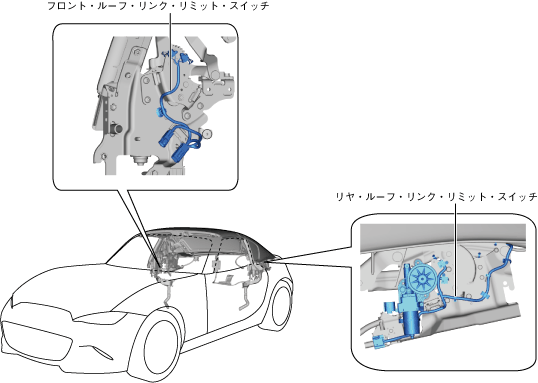 フロント・ルーフ・リンク・リミット・スイッチ

リヤ・ルーフ・リンク・リミット・スイッチ