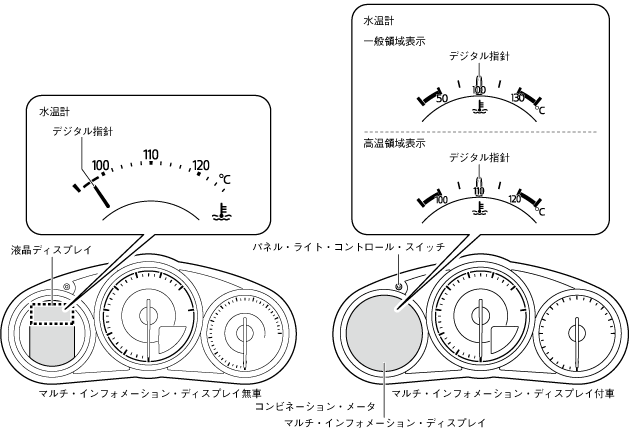 水温計

デジタル指針

100
110
120
°C

液晶ディスプレイ

マルチ・インフォメーション・ディスプレイ無車

水温計

一般領域表示

デジタル指針

50
100
130
°C

高温領域表示

デジタル指針

100
110
120
°C

パネル・ライト・コントロール・スイッチ

マルチ・インフォメーション・ディスプレイ付車

コンビネーション・メータ

マルチ・インフォメーション・ディスプレイ