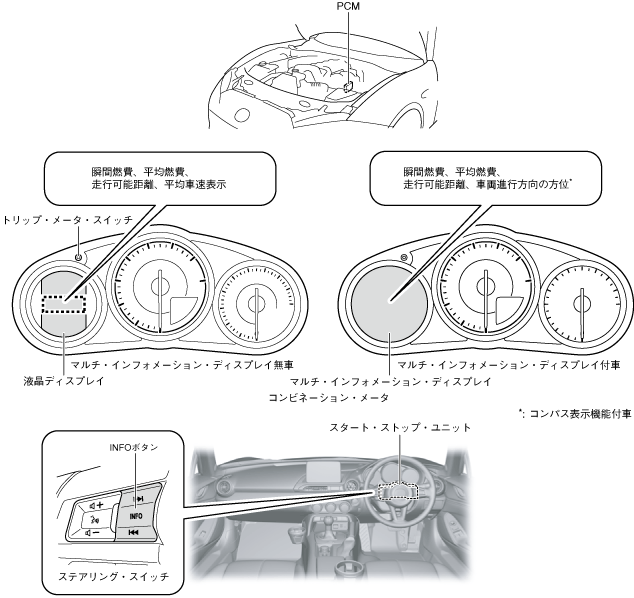 PCM

瞬間燃費、平均燃費、
走行可能距離、平均車速表示

瞬間燃費、平均燃費、
走行可能距離、車両進行方向の方位*

トリップ・メータ・スイッチ

マルチ・インフォメーション・ディスプレイ無車

液晶ディスプレイ

マルチ・インフォメーション・ディスプレイ付車

マルチ・インフォメーション・ディスプレイ

コンビネーション・メータ

*: コンパス表示機能付車

スタート・ストップ・ユニット

INFOボタン

INFO

ステアリング・スイッチ