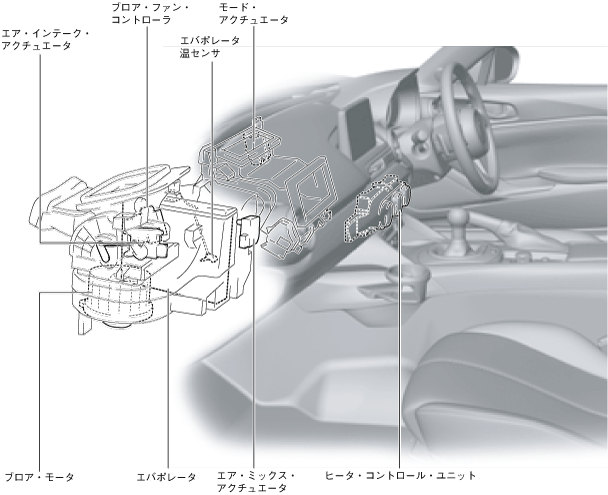 エア・インテーク・アクチュエータ

ブロア・ファン・コントローラ

モード・アクチュエータ

エバポレータ温センサ

ブロア・モータ

エバポレータ

エア・ミックス・アクチュエータ

ヒータ・コントロール・ユニット