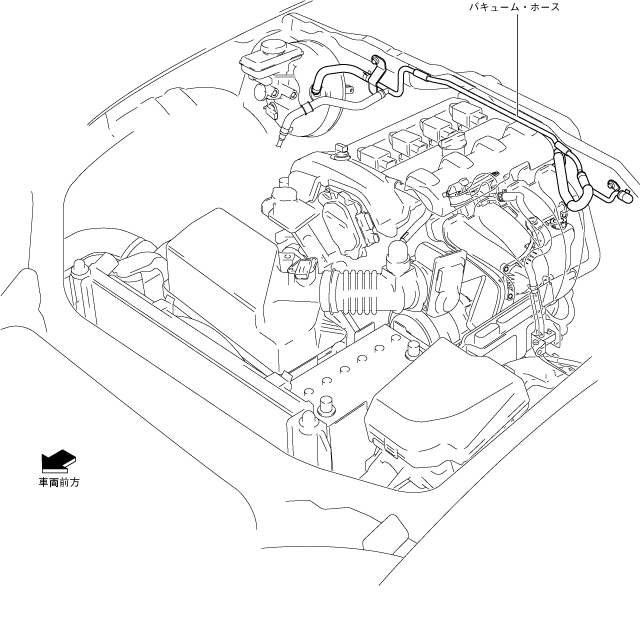 バキューム・ホース

車両前方