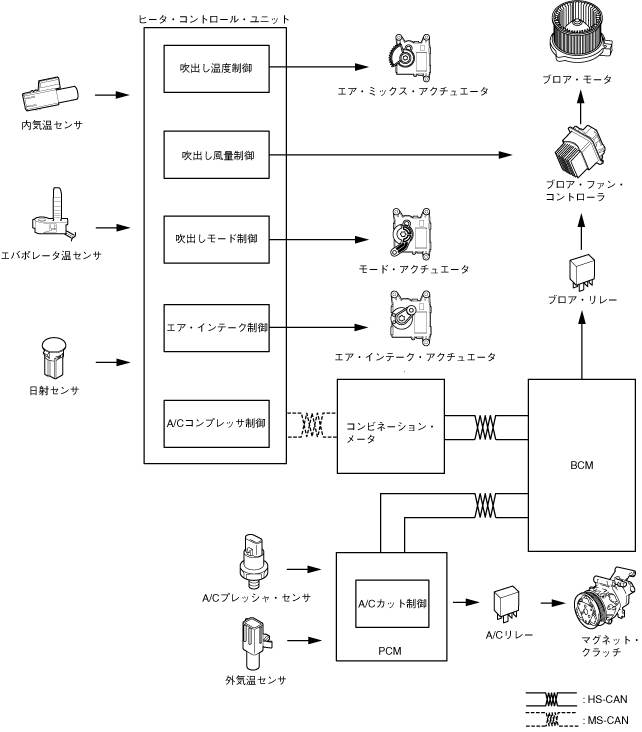 ヒータ・コントロール・ユニット

吹出し温度制御

吹出し風量制御

吹出しモード制御

エア・インテーク制御

A/Cコンプレッサ制御

内気温センサ

エバポレータ温センサ

日射センサ

エア・ミックス・アクチュエータ

モード・アクチュエータ

エア・インテーク・アクチュエータ

ブロア・モータ

ブロア・ファン・コントローラ

ブロア・リレー

コンビネーション・メータ

BCM

A/Cプレッシャ・センサ

外気温センサ

A/Cカット制御

PCM

A/Cリレー

マグネット・クラッチ

: HS-CAN

: MS-CAN