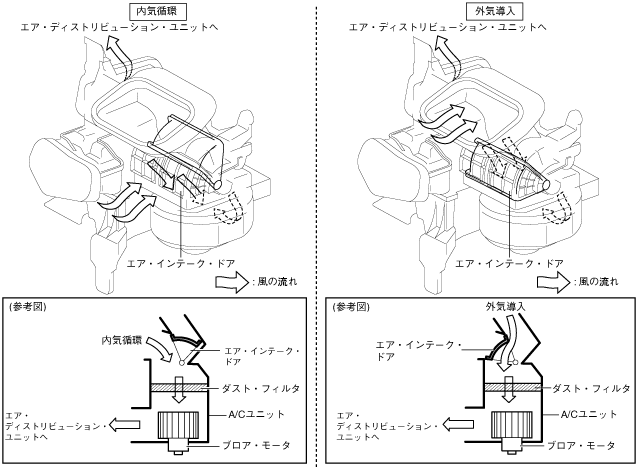 内気循環

エア・ディストリビューション・ユニットへ

エア・インテーク・ドア

: 風の流れ

(参考図)

内気循環

エア・インテーク・ドア

ダスト・フィルタ

A/Cユニット

エア・ディストリビューション・ユニットへ

ブロア・モータ

外気導入

エア・ディストリビューション・ユニットへ

エア・インテーク・ドア

: 風の流れ

(参考図)

外気導入

エア・インテーク・ドア

ダスト・フィルタ

A/Cユニット

エア・ディストリビューション・ユニットへ

ブロア・モータ