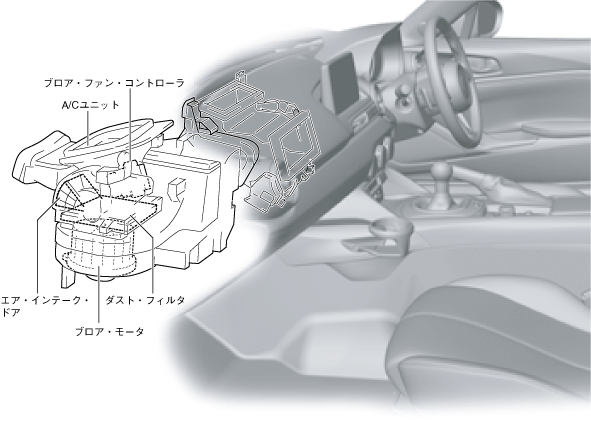 ブロア・ファン・コントローラ
A/Cユニット
エア・インテーク・ドア
ダスト・フィルタ
ブロア・モータ