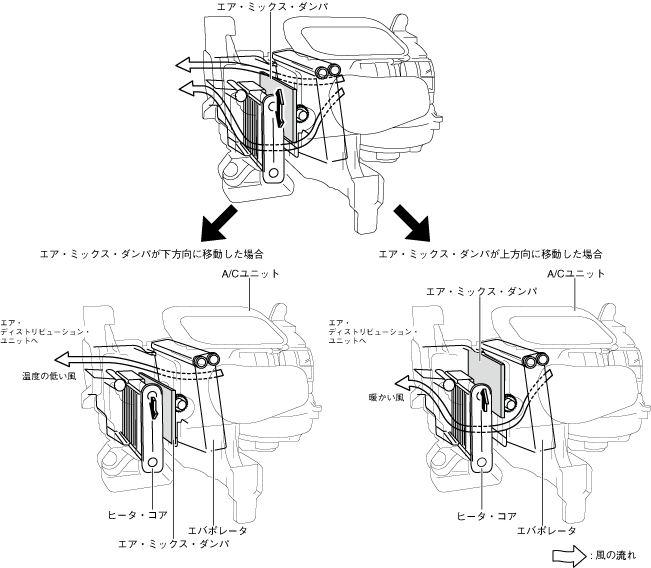 エア・ミックス・ダンパ

エア・ミックス・ダンパが下方向に移動した場合

A/Cユニット

エア・ディストリビューション・ユニットへ

温度の低い風

ヒータ・コア

エバポレータ

エア・ミックス・ダンパ

エア・ミックス・ダンパが上方向に移動した場合

A/Cユニット

エア・ミックス・ダンパ

エア・ディストリビューション・ユニットへ

暖かい風

ヒータ・コア

エバポレータ

: 風の流れ