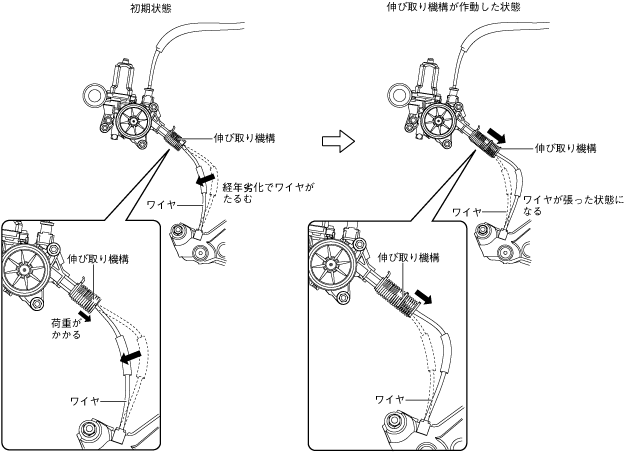 初期状態

伸び取り機構

経年劣化でワイヤがたるむ

ワイヤ

伸び取り機構

荷重がかかる

ワイヤ

伸び取り機構が作動した状態

伸び取り機構

ワイヤが張った状態になる

ワイヤ

伸び取り機構

ワイヤ