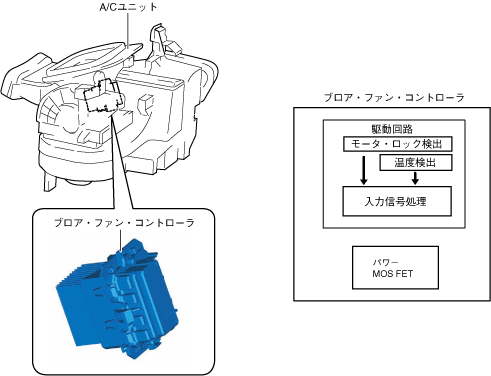 A/Cユニット

ブロア・ファン・コントローラ

ブロア・ファン・コントローラ

駆動回路

モータ・ロック検出

温度検出

入力信号処理

パワー
MOS FET