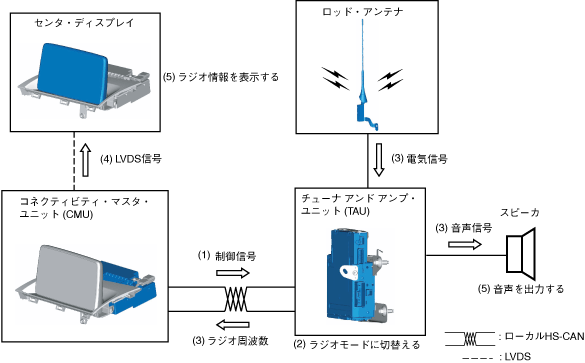 センタ・ディスプレイ

(5) ラジオ情報を表示する

ロッド・アンテナ

(4) LVDS信号

(3) 電気信号

コネクティビティ・マスタ・ユニット (CMU)

チューナ アンド アンプ・ユニット (TAU)

スピーカ

(3) 音声信号

(1) 制御信号

(5) 音声を出力する

(3) ラジオ周波数

(2) ラジオモードに切替える

: ローカルHS-CAN

: LVDS