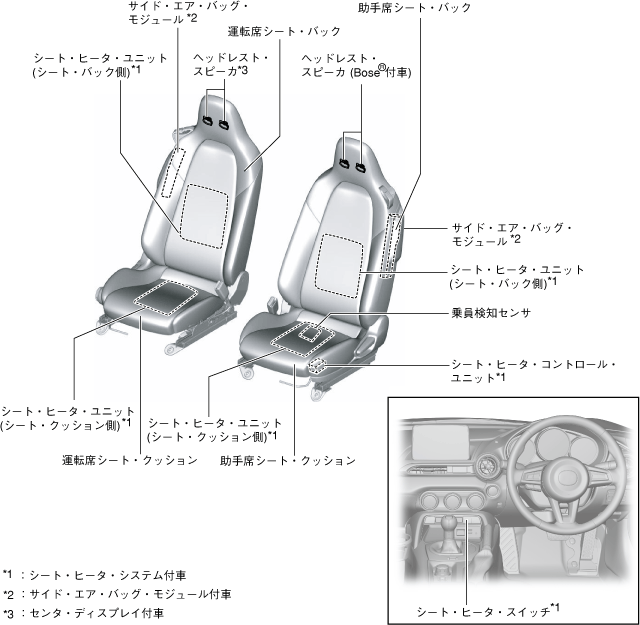 サイド・エア・バッグ・モジュール*2

助手席シート・バック

運転席シート・バック

シート・ヒータ・ユニット (シート・バック側)*1

ヘッドレスト・スピーカ*3

ヘッドレスト・スピーカ (Bose®付車)

サイド・エア・バッグ・モジュール*2

シート・ヒータ・ユニット (シート・バック側)*1

乗員検知センサ

シート・ヒータ・コントロール・ユニット*1

シート・ヒータ・ユニット (シート・クッション側)*1

シート・ヒータ・ユニット (シート・クッション側)*1

運転席シート・クッション

助手席シート・クッション

シート・ヒータ・スイッチ*1

*1 ：シート・ヒータ・システム付車
*2 ：サイド・エア・バッグ・モジュール付車
*3 ：センタ・ディスプレイ付車