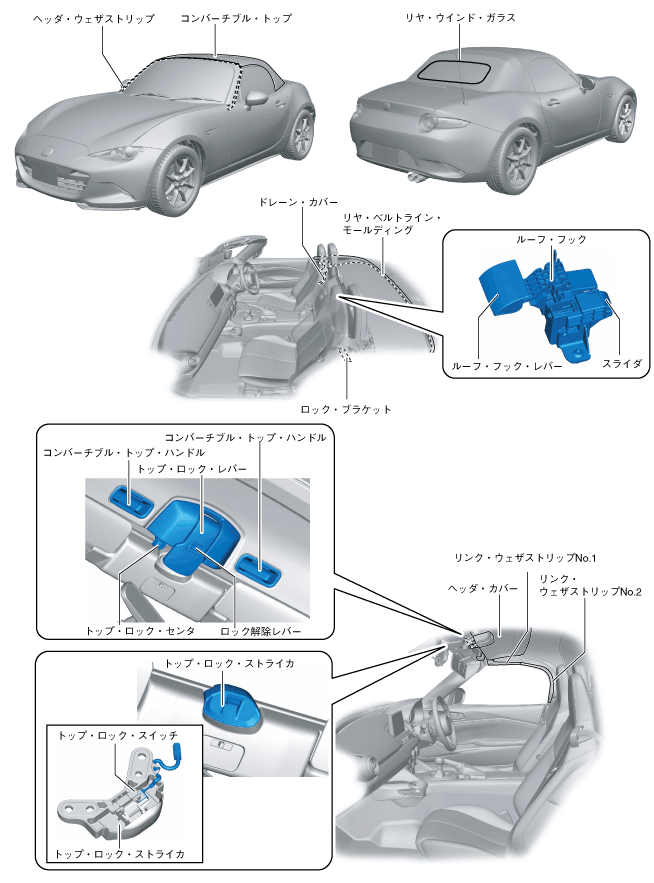 ヘッダ・ウェザストリップ

コンバーチブル・トップ

リヤ・ウインド・ガラス

ドレーン・カバー

リヤ・ベルトライン・モールディング

ルーフ・フック

ルーフ・フック・レバー

スライダ

ロック・ブラケット

コンバーチブル・トップ・ハンドル

コンバーチブル・トップ・ハンドル

トップ・ロック・レバー

トップ・ロック・センタ

ロック解除レバー

リンク・ウェザストリップNo.1

ヘッダ・カバー

リンク・ウェザストリップNo.2

トップ・ロック・ストライカ

トップ・ロック・スイッチ

トップ・ロック・ストライカ