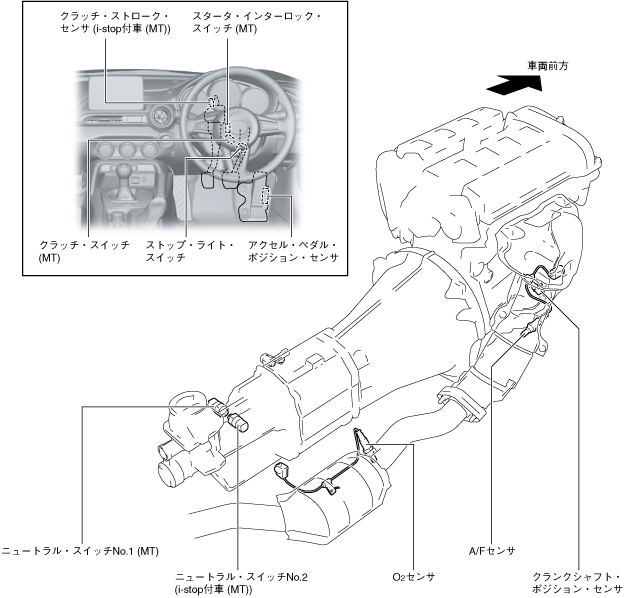 クラッチ・ストローク・センサ (i-stop付車 (MT))

スタータ・インターロック・スイッチ (MT)

車両前方

クラッチ・スイッチ (MT)

ストップ・ライト・スイッチ

アクセル・ペダル・ポジション・センサ

ニュートラル・スイッチNo.1 (MT)

ニュートラル・スイッチNo.2 (i-stop付車 (MT))

$O_2$センサ

A/Fセンサ

クランクシャフト・ポジション・センサ