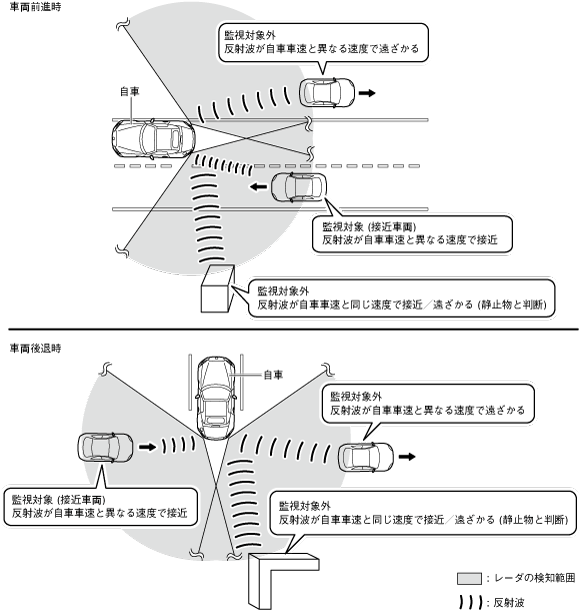 車両前進時

監視対象外
反射波が自車車速と異なる速度で遠ざかる

自車

監視対象 (接近車両)
反射波が自車車速と異なる速度で接近

監視対象外
反射波が自車車速と同じ速度で接近／遠ざかる (静止物と判断)

車両後退時

自車

監視対象外
反射波が自車車速と異なる速度で遠ざかる

監視対象 (接近車両)
反射波が自車車速と異なる速度で接近

監視対象外
反射波が自車車速と同じ速度で接近／遠ざかる (静止物と判断)

：レーダの検知範囲

：反射波