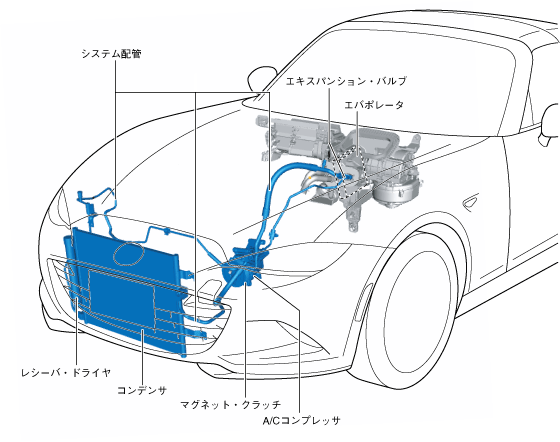 システム配管

エキスパンション・バルブ

エバポレータ

レシーバ・ドライヤ

コンデンサ

マグネット・クラッチ

A/Cコンプレッサ