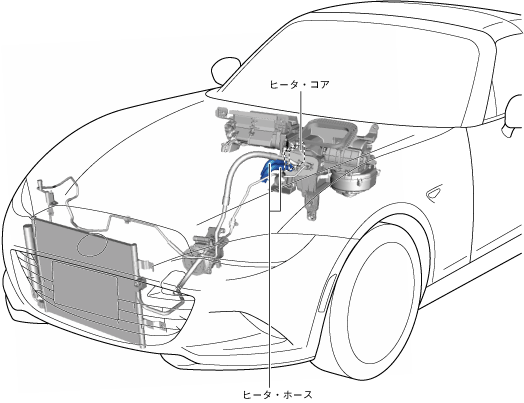 ヒータ・コア

ヒータ・ホース