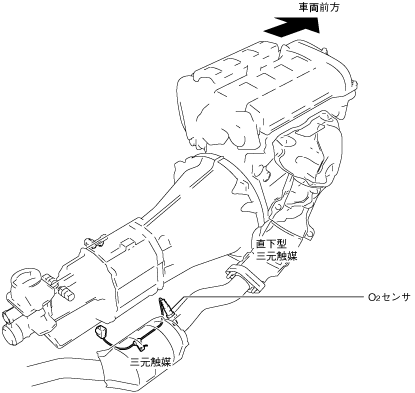 車両前方

直下型
三元触媒

$O_2$センサ

三元触媒