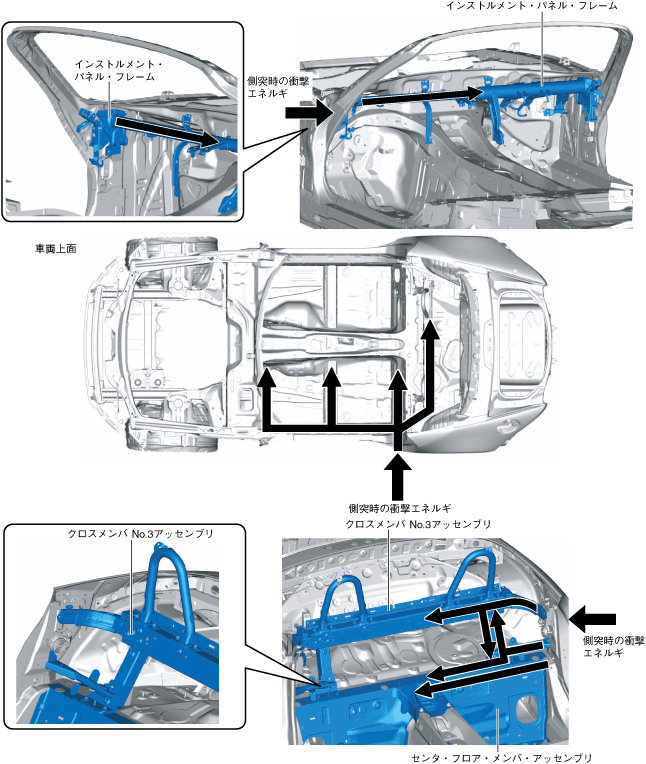 インストルメント・パネル・フレーム

インストルメント・パネル・フレーム

側突時の衝撃エネルギ

車両上面

側突時の衝撃エネルギ

クロスメンバ No.3アッセンブリ

クロスメンバ No.3アッセンブリ

側突時の衝撃エネルギ

センタ・フロア・メンバ・アッセンブリ