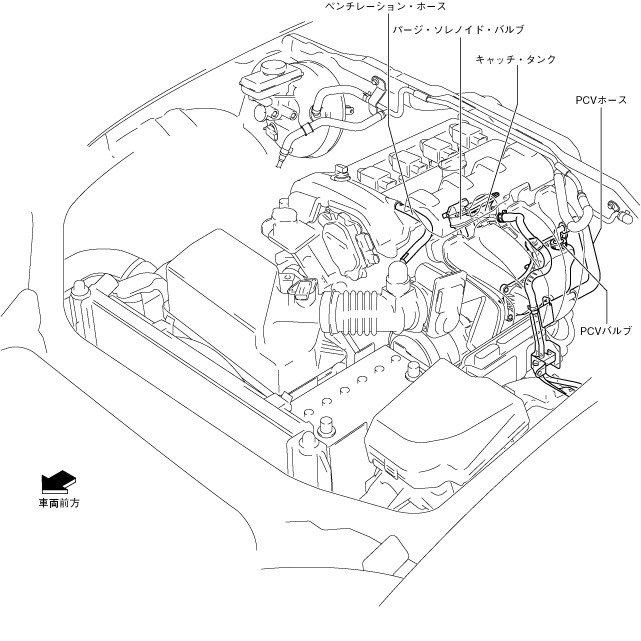 ベンチレーション・ホース
パージ・ソレノイド・バルブ
キャッチ・タンク
PCVホース
PCVバルブ
車両前方