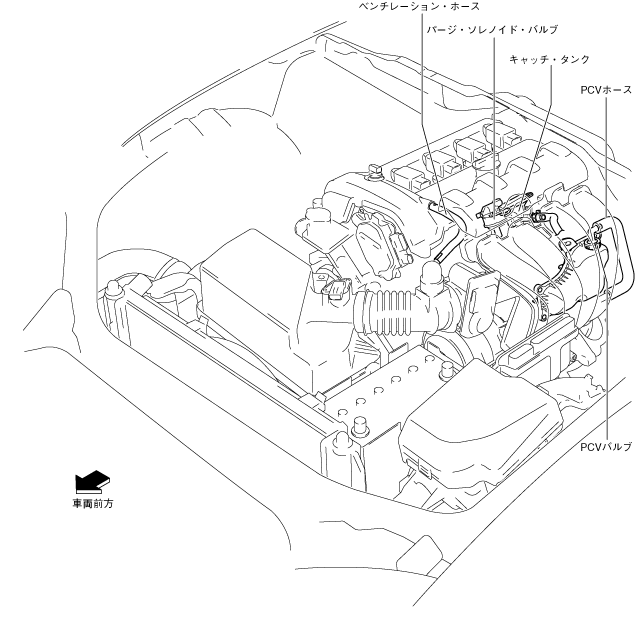 ベンチレーション・ホース
パージ・ソレノイド・バルブ
キャッチ・タンク
PCVホース
PCVバルブ
車両前方