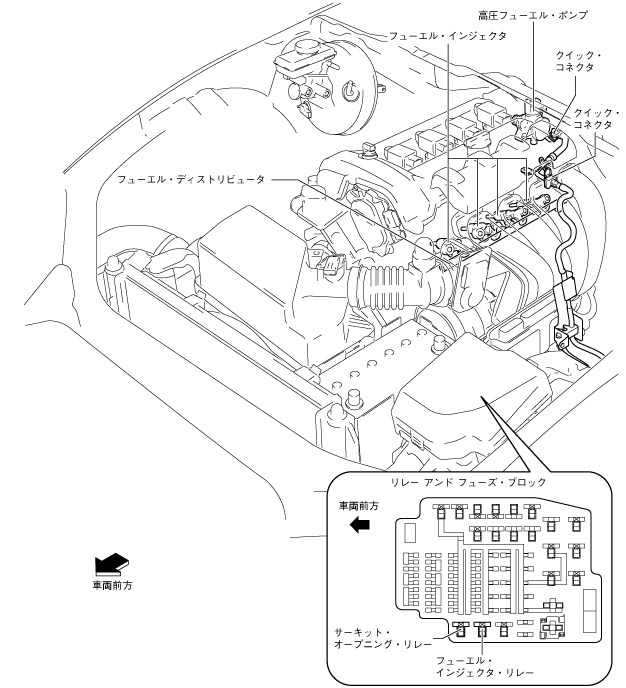 高圧フューエル・ポンプ

フューエル・インジェクタ

クイック・コネクタ

クイック・コネクタ

フューエル・ディストリビュータ

リレー アンド フューズ・ブロック

車両前方

車両前方

サーキット・オープニング・リレー

フューエル・インジェクタ・リレー