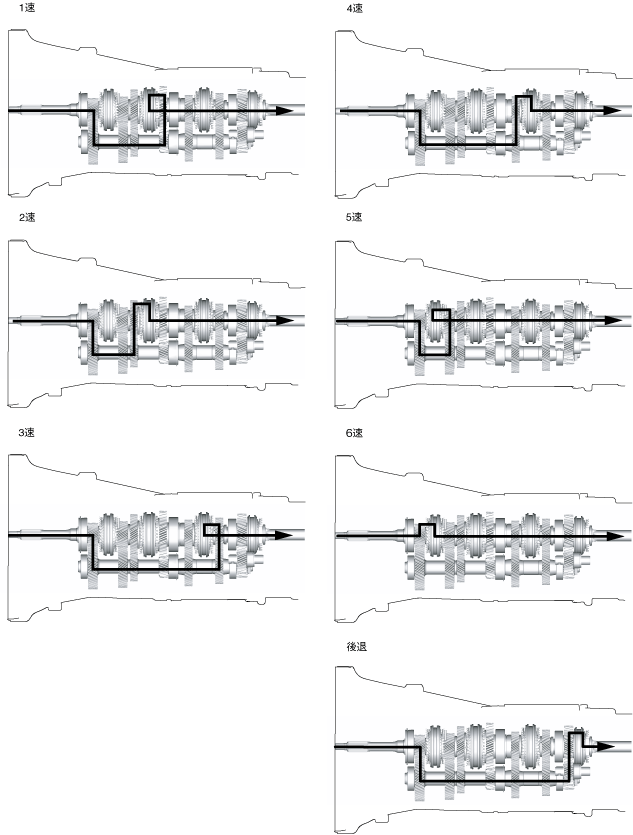 1速

2速

3速

4速

5速

6速

後退