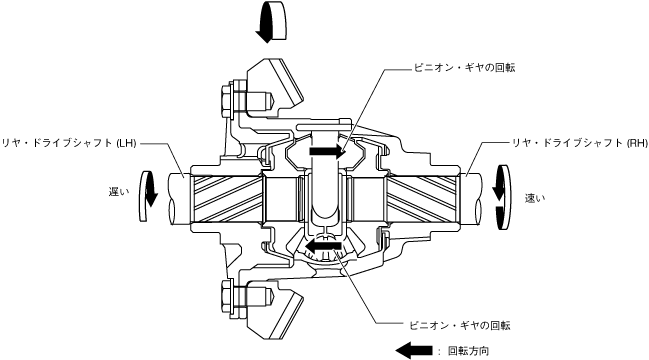 ピニオン・ギヤの回転

リヤ・ドライブシャフト (LH)

リヤ・ドライブシャフト (RH)

遅い

速い

ピニオン・ギヤの回転

: 回転方向