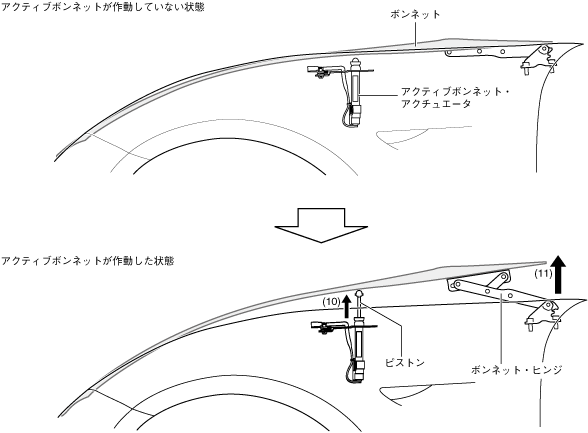 アクティブボンネットが作動していない状態

ボンネット

アクティブボンネット・アクチュエータ

アクティブボンネットが作動した状態

(11)

(10)

ピストン

ボンネット・ヒンジ