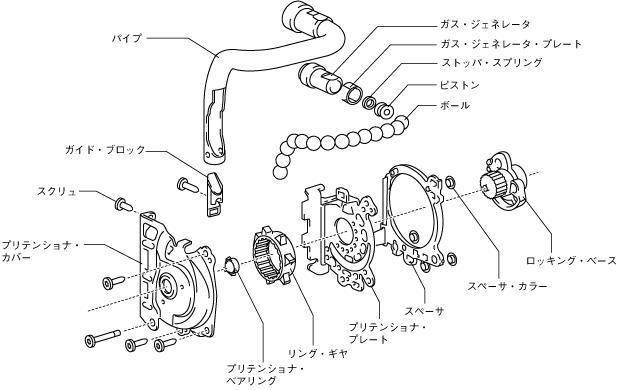 パイプ

ガス・ジェネレータ

ガス・ジェネレータ・プレート

ストッパ・スプリング

ピストン

ボール

ガイド・ブロック

スクリュ

プリテンショナ・カバー

ロッキング・ベース

スペーサ・カラー

スペーサ

プリテンショナ・プレート

リング・ギヤ

プリテンショナ・ベアリング