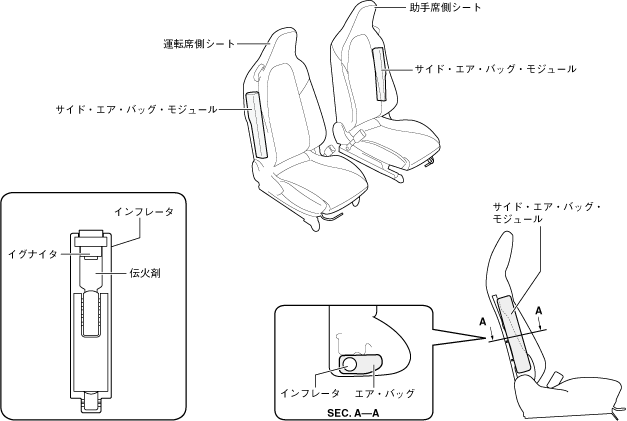 助手席側シート

運転席側シート

サイド・エア・バッグ・モジュール

サイド・エア・バッグ・モジュール

インフレータ

イグナイタ

伝火剤

サイド・エア・バッグ・モジュール

A

A

インフレータ

エア・バッグ

SEC. A—A