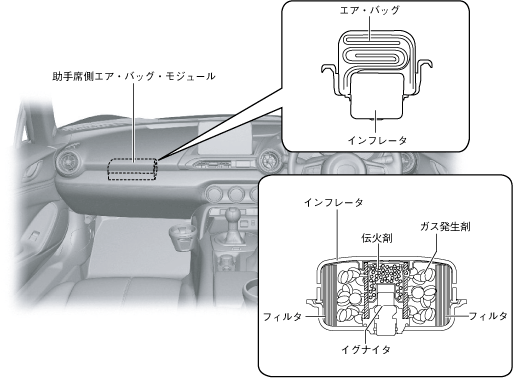 助手席側エア・バッグ・モジュール

エア・バッグ

インフレータ

インフレータ

伝火剤

ガス発生剤

フィルタ

フィルタ

イグナイタ