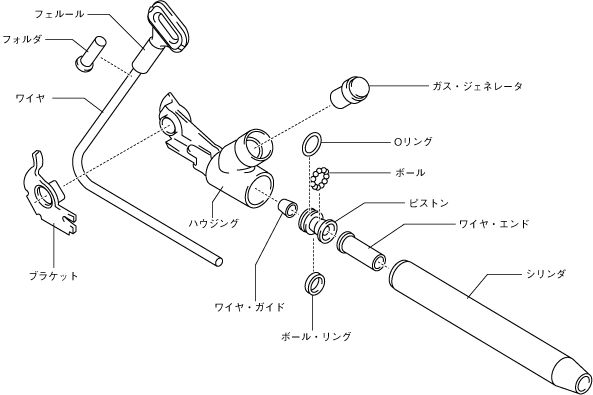 フェルール
フォルダ
ワイヤ
ガス・ジェネレータ
Oリング
ボール
ピストン
ワイヤ・エンド
ハウジング
ブラケット
シリンダ
ワイヤ・ガイド
ボール・リング