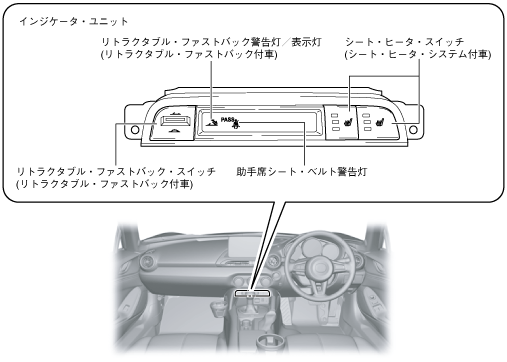 インジケータ・ユニット

リトラクタブル・ファストバック警告灯／表示灯
(リトラクタブル・ファストバック付車)

シート・ヒータ・スイッチ
(シート・ヒータ・システム付車)

PASS

リトラクタブル・ファストバック・スイッチ
(リトラクタブル・ファストバック付車)

助手席シート・ベルト警告灯