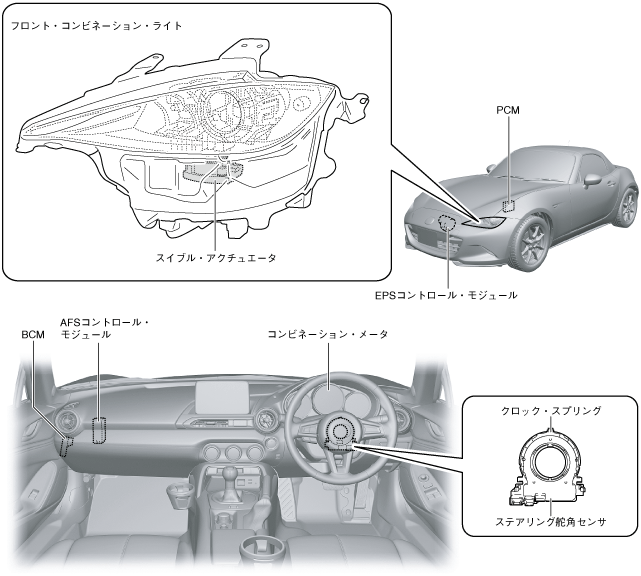 フロント・コンビネーション・ライト

スイブル・アクチュエータ

PCM

EPSコントロール・モジュール

BCM

AFSコントロール・モジュール

コンビネーション・メータ

クロック・スプリング

ステアリング舵角センサ