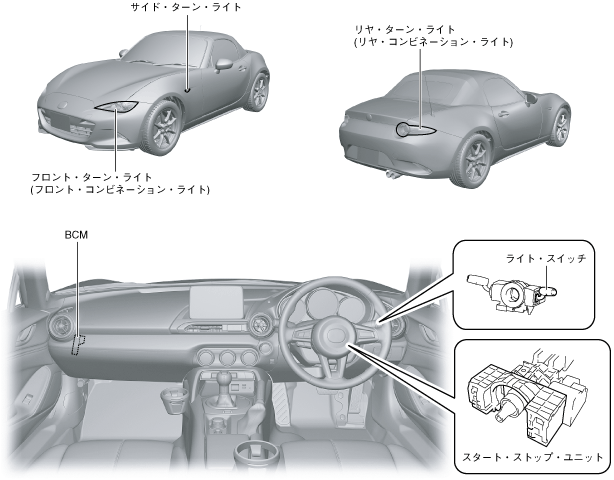 サイド・ターン・ライト

リヤ・ターン・ライト
(リヤ・コンビネーション・ライト)

フロント・ターン・ライト
(フロント・コンビネーション・ライト)

BCM

ライト・スイッチ

スタート・ストップ・ユニット