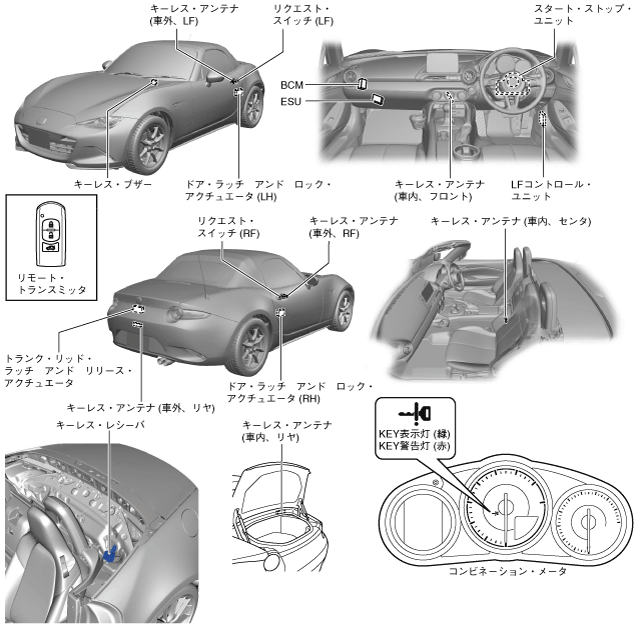 キーレス・アンテナ (車外、LF)

リクエスト・スイッチ (LF)

スタート・ストップ・ユニット

BCM

ESU

キーレス・ブザー

ドア・ラッチ　アンド　ロック・アクチュエータ (LH)

キーレス・アンテナ (車内、フロント)

LFコントロール・ユニット

リモート・トランスミッタ

リクエスト・スイッチ (RF)

キーレス・アンテナ (車外、RF)

キーレス・アンテナ (車内、センタ)

トランク・リッド・ラッチ　アンド　リリース・アクチュエータ

ドア・ラッチ　アンド　ロック・アクチュエータ (RH)

キーレス・アンテナ (車外、リヤ)

キーレス・レシーバ

キーレス・アンテナ (車内、リヤ)

KEY表示灯 (緑)
KEY警告灯 (赤)

コンビネーション・メータ