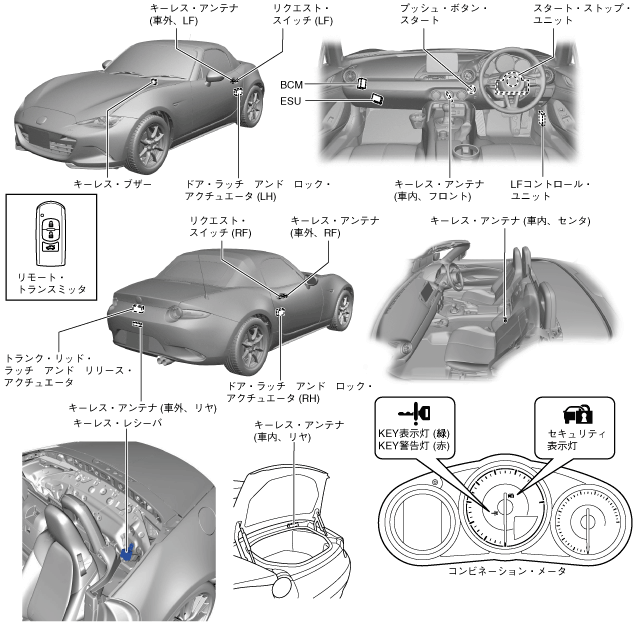 キーレス・アンテナ (車外、LF)

リクエスト・スイッチ (LF)

プッシュ・ボタン・スタート

スタート・ストップ・ユニット

BCM

ESU

キーレス・ブザー

ドア・ラッチ　アンド　ロック・アクチュエータ (LH)

キーレス・アンテナ (車内、フロント)

LFコントロール・ユニット

リモート・トランスミッタ

リクエスト・スイッチ (RF)

キーレス・アンテナ (車外、RF)

キーレス・アンテナ (車内、センタ)

トランク・リッド・ラッチ　アンド　リリース・アクチュエータ

ドア・ラッチ　アンド　ロック・アクチュエータ (RH)

キーレス・アンテナ (車外、リヤ)

キーレス・レシーバ

キーレス・アンテナ (車内、リヤ)

KEY表示灯 (緑)
KEY警告灯 (赤)

セキュリティ表示灯

コンビネーション・メータ