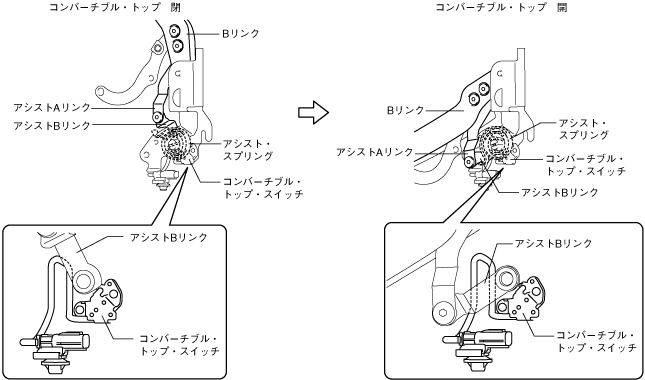 コンバーチブル・トップ　閉

Bリンク

アシストAリンク

アシストBリンク

アシスト・スプリング

コンバーチブル・トップ・スイッチ

アシストBリンク

コンバーチブル・トップ・スイッチ

コンバーチブル・トップ　開

Bリンク

アシスト・スプリング

アシストAリンク

コンバーチブル・トップ・スイッチ

アシストBリンク

アシストBリンク

コンバーチブル・トップ・スイッチ