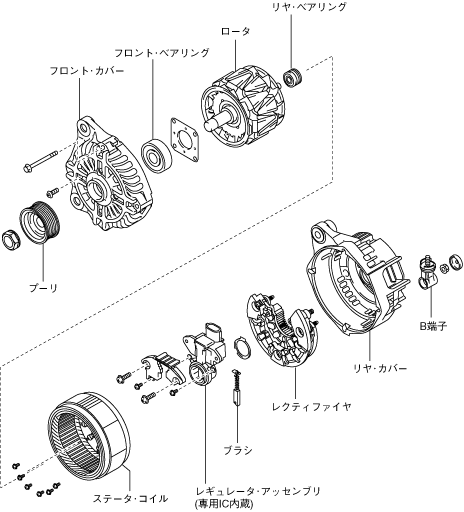 リヤ・ベアリング

ロータ

フロント・ベアリング

フロント・カバー

プーリ

B端子

リヤ・カバー

レクティファイヤ

ブラシ

ステータ・コイル

レギュレータ・アッセンブリ
(専用IC内蔵)