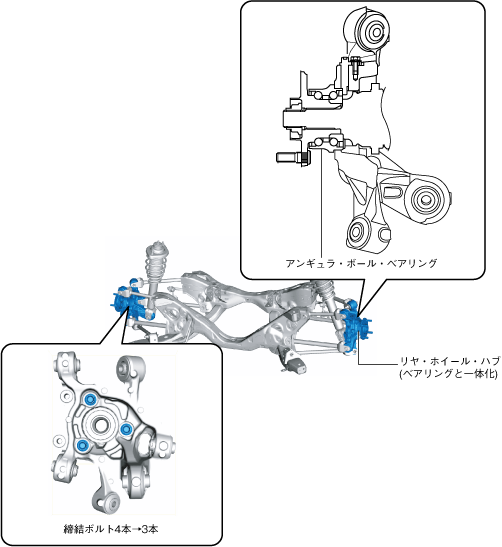 アンギュラ・ボール・ベアリング

リヤ・ホイール・ハブ
(ベアリングと一体化)

締結ボルト4本→3本