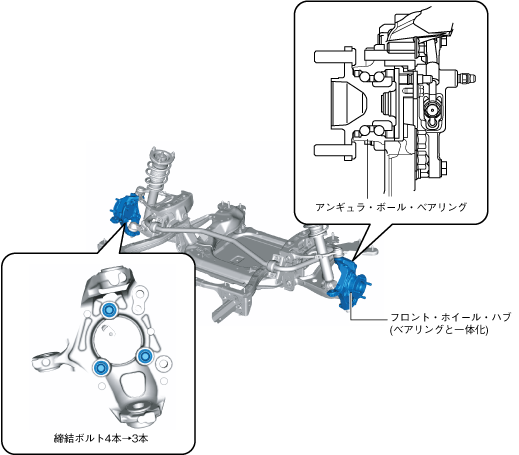 アンギュラ・ボール・ベアリング

フロント・ホイール・ハブ
(ベアリングと一体化)

締結ボルト4本→3本