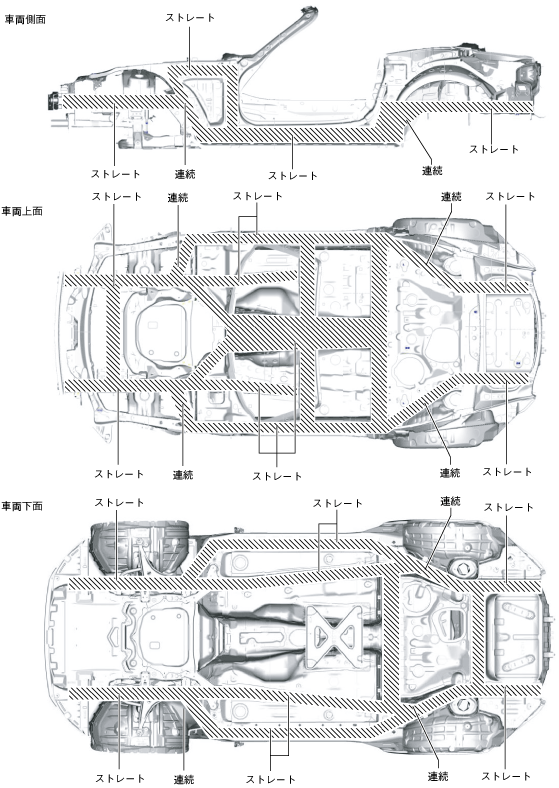 車両側面

ストレート

ストレート
連続
ストレート
連続
ストレート

車両上面

ストレート
連続
ストレート
連続
ストレート

ストレート
連続
ストレート
連続
ストレート

車両下面

ストレート
ストレート
連続
ストレート

ストレート
連続
ストレート
連続
ストレート