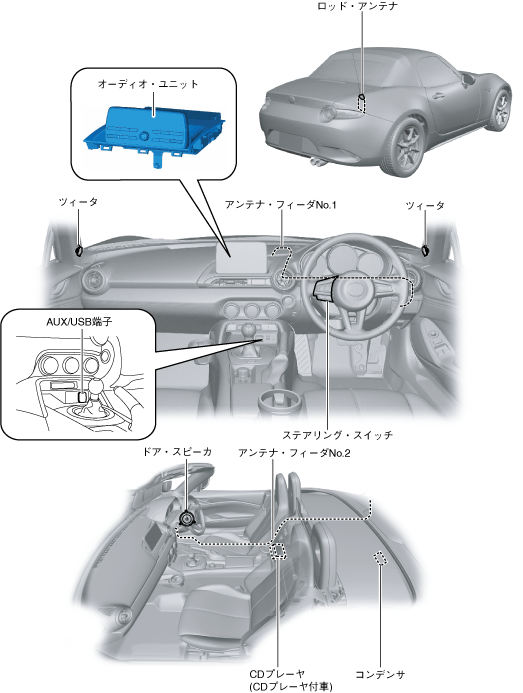 ロッド・アンテナ

オーディオ・ユニット

ツィータ

アンテナ・フィーダNo.1

ツィータ

AUX/USB端子

ステアリング・スイッチ

ドア・スピーカ

アンテナ・フィーダNo.2

CDプレーヤ
(CDプレーヤ付車)

コンデンサ