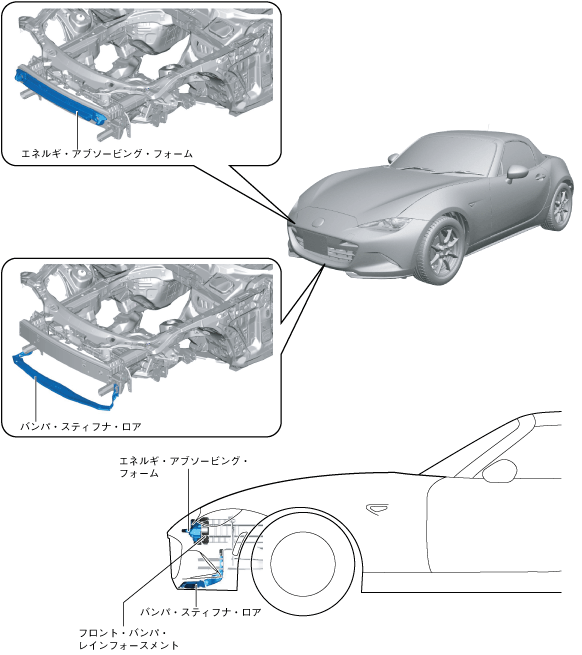 エネルギ・アブソービング・フォーム

バンパ・スティフナ・ロア

エネルギ・アブソービング・フォーム

バンパ・スティフナ・ロア

フロント・バンパ・レインフォースメント