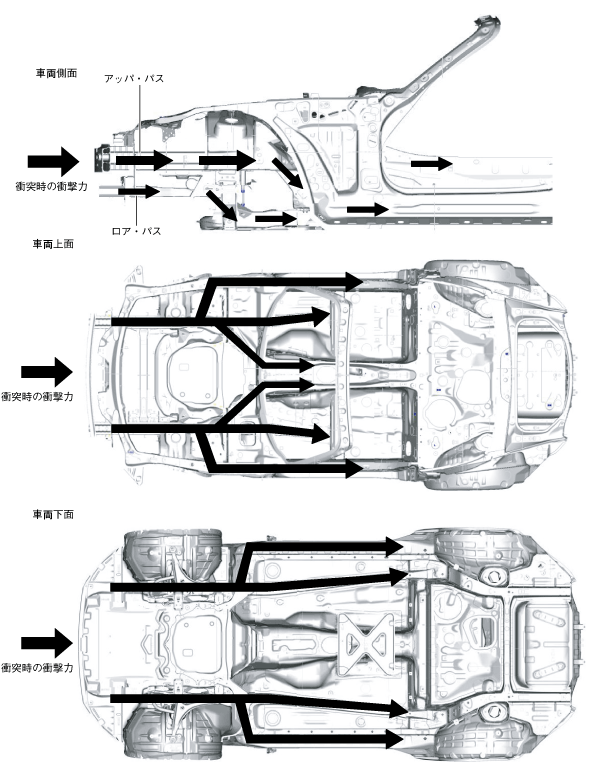 車両側面

アッパ・パス

衝突時の衝撃力

ロア・パス

車両上面

衝突時の衝撃力

車両下面

衝突時の衝撃力