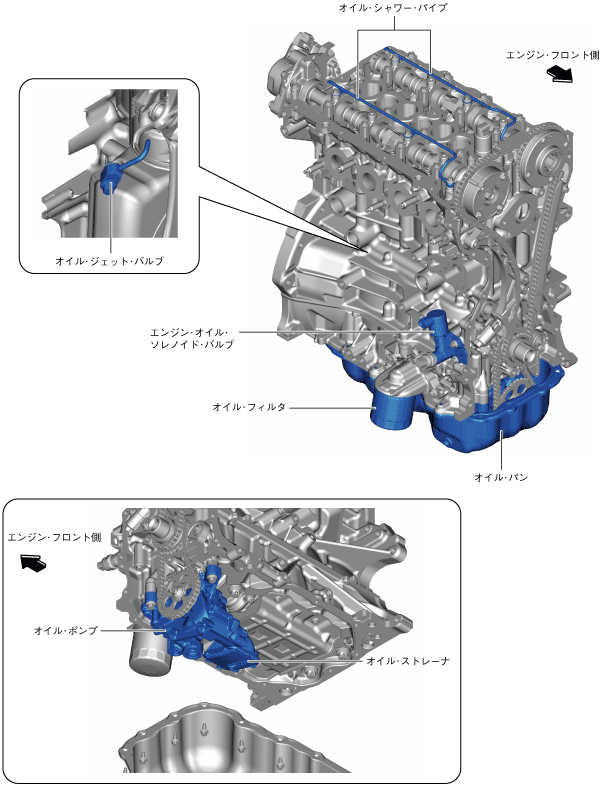 オイル・シャワー・パイプ

エンジン・フロント側

オイル・ジェット・バルブ

エンジン・オイル・ソレノイド・バルブ

オイル・フィルタ

オイル・パン

エンジン・フロント側

オイル・ポンプ

オイル・ストレーナ