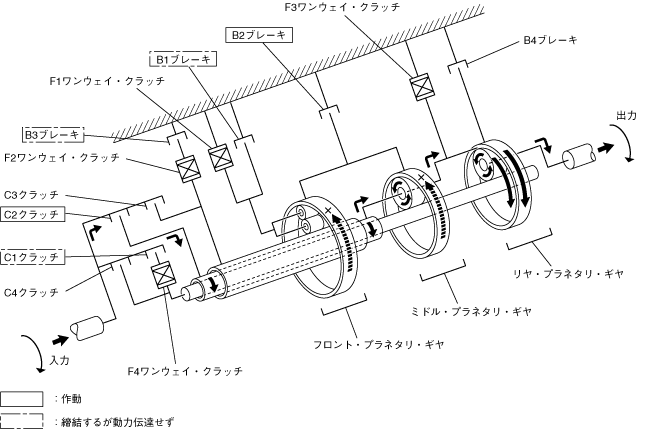 F3ワンウェイ・クラッチ

B2ブレーキ

B4ブレーキ

B1ブレーキ

F1ワンウェイ・クラッチ

出力

B3ブレーキ

F2ワンウェイ・クラッチ

C3クラッチ

C2クラッチ

C1クラッチ

C4クラッチ

リヤ・プラネタリ・ギヤ

ミドル・プラネタリ・ギヤ

フロント・プラネタリ・ギヤ

入力

F4ワンウェイ・クラッチ

：作動

：締結するが動力伝達せず