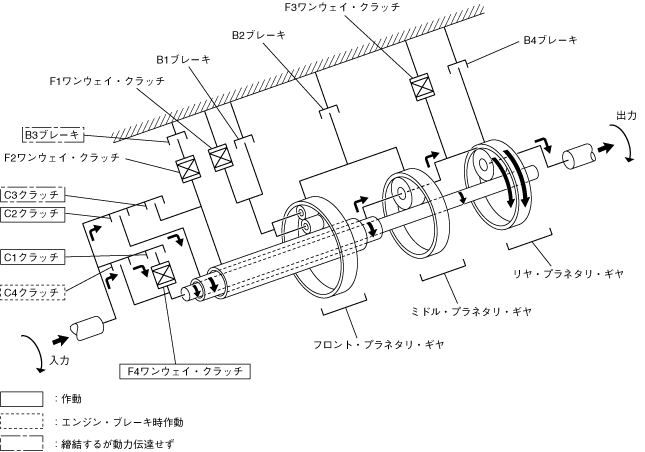 F3ワンウェイ・クラッチ

B2ブレーキ

B4ブレーキ

B1ブレーキ

F1ワンウェイ・クラッチ

出力

B3ブレーキ

F2ワンウェイ・クラッチ

C3クラッチ

C2クラッチ

C1クラッチ

C4クラッチ

リヤ・プラネタリ・ギヤ

ミドル・プラネタリ・ギヤ

フロント・プラネタリ・ギヤ

入力

F4ワンウェイ・クラッチ

：作動

：エンジン・ブレーキ時作動

：締結するが動力伝達せず