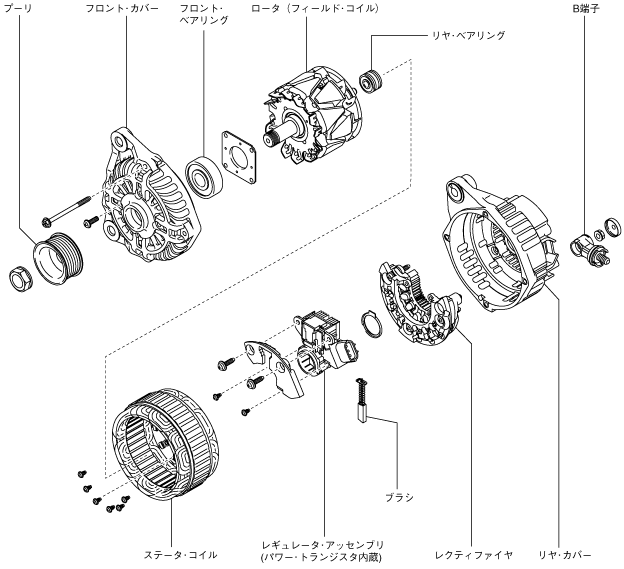 プーリ

フロント・カバー

フロント・ベアリング

ロータ（フィールド・コイル）

リヤ・ベアリング

B端子

ブラシ

ステータ・コイル

レギュレータ・アッセンブリ (パワー・トランジスタ内蔵)

レクティファイヤ

リヤ・カバー