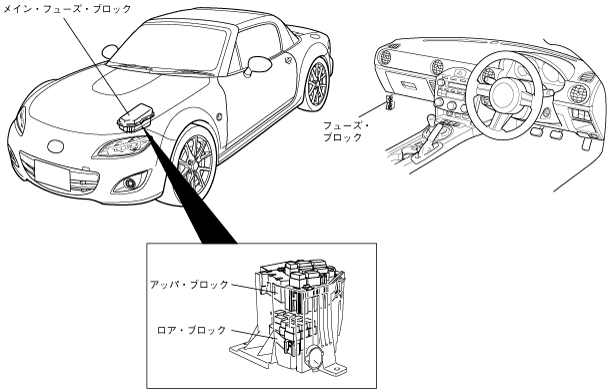 メイン・フューズ・ブロック

フューズ・ブロック

アッパ・ブロック

ロア・ブロック